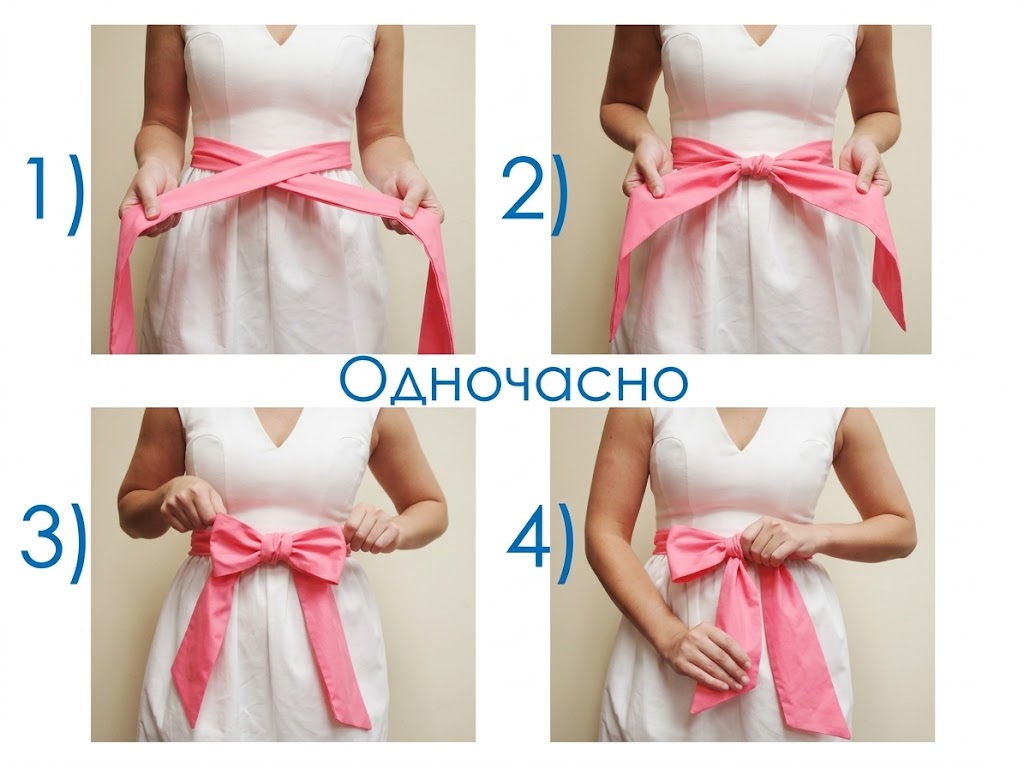 1)

2)

Одночасно

3)

4)